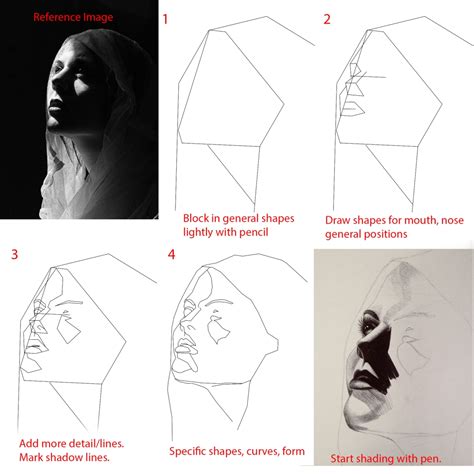 Reference Image

1

Block in general shapes lightly with pencil

2

Draw shapes for mouth, nose general positions

3

Add more detail/lines. Mark shadow lines.

4

Specific shapes, curves, form

Start shading with pen.