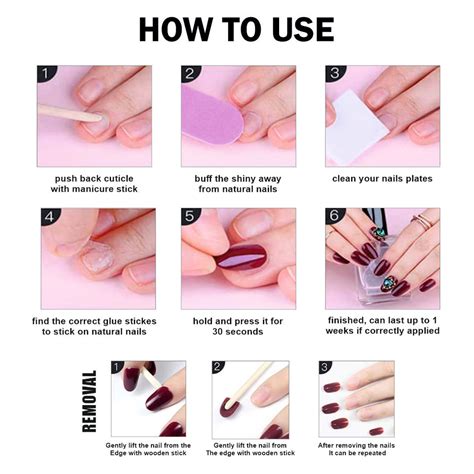 HOW TO USE

1
push back cuticle with manicure stick

2
buff the shiny away from natural nails

3
clean your nails plates

4
find the correct glue stickes to stick on natural nails

5
hold and press it for 30 seconds

6
finished, can last up to 1 weeks if correctly applied

REMOVAL

1
Gently lift the nail from the Edge with wooden stick

2
Gently lift the nail from The edge with wooden stick

3
After removing the nails It can be repeated