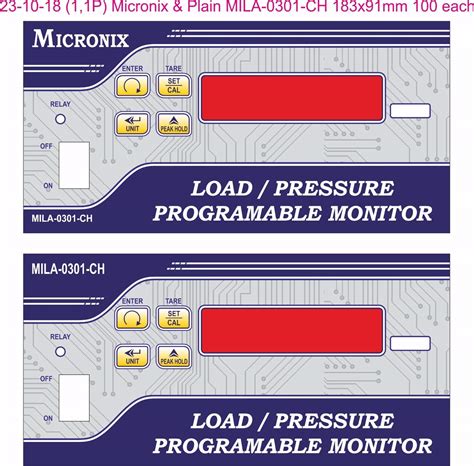 23-10-18 (1,1P) Micronix & Plain MILA-0301-CH 183x91mm 100 each

MICRONIX

ENTER
TARE
SET
CAL
RELAY
UNIT
PEAK HOLD
OFF
ON

LOAD / PRESSURE
PROGRAMABLE MONITOR

MILA-0301-CH

MILA-0301-CH

ENTER
TARE
SET
CAL
RELAY
UNIT
PEAK HOLD
OFF
ON

LOAD / PRESSURE
PROGRAMABLE MONITOR