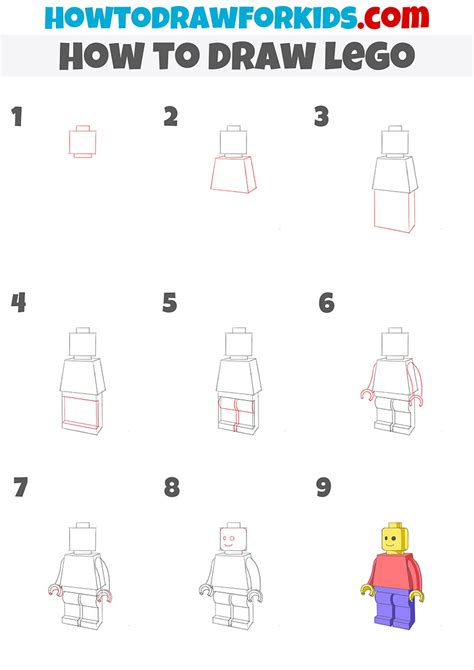 HOWTODRAWFORKIDS.com
HOW TO DRAW LEGO

1

2

3

4

5

6

7

8

9