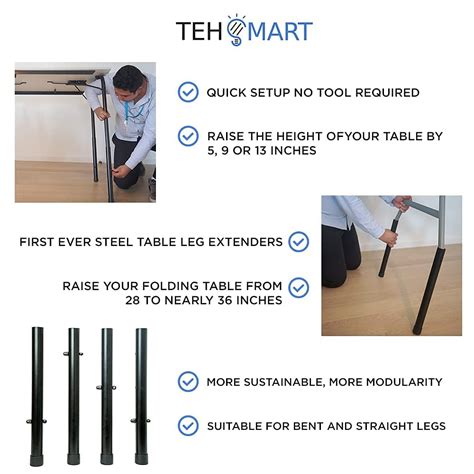 TEHSMART

QUICK SETUP NO TOOL REQUIRED

RAISE THE HEIGHT OFYOUR TABLE BY 5, 9 OR 13 INCHES

FIRST EVER STEEL TABLE LEG EXTENDERS

RAISE YOUR FOLDING TABLE FROM 28 TO NEARLY 36 INCHES

MORE SUSTAINABLE, MORE MODULARITY

SUITABLE FOR BENT AND STRAIGHT LEGS