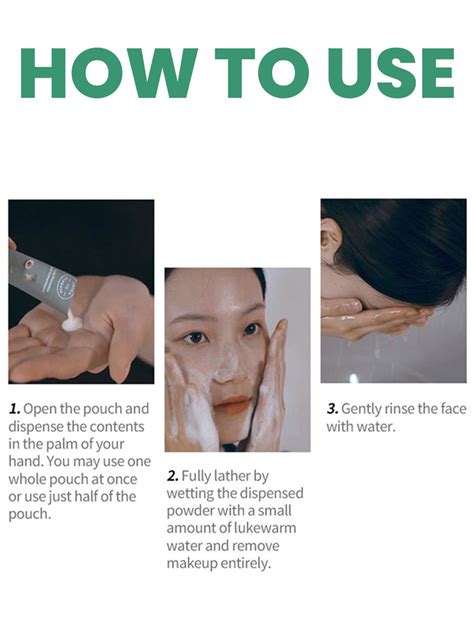 HOW TO USE

1. Open the pouch and dispense the contents in the palm of your hand. You may use one whole pouch at once or use just half of the pouch.

2. Fully lather by wetting the dispensed powder with a small amount of lukewarm water and remove makeup entirely.

3. Gently rinse the face with water.