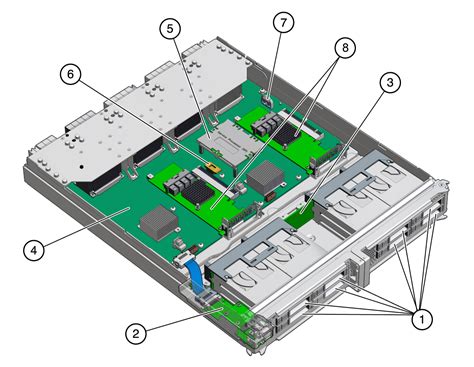 5
7
8
6
3
4
2
1