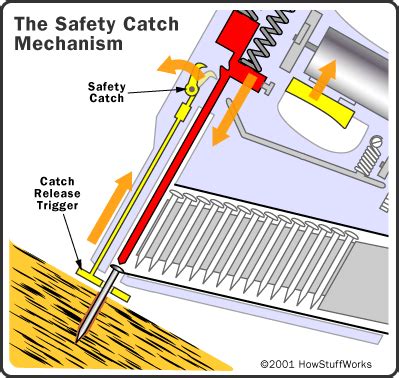 The Safety Catch Mechanism

Safety Catch

Catch Release Trigger

©2001 HowStuffWorks