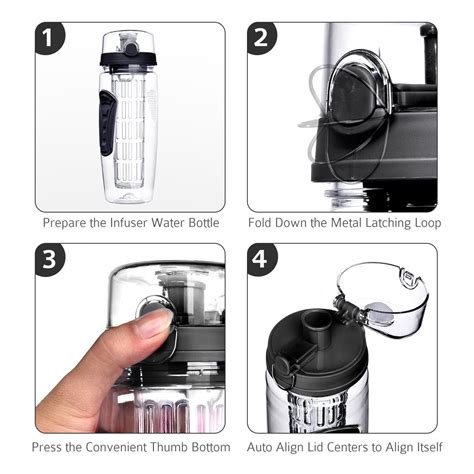 1

Prepare the Infuser Water Bottle

2

Fold Down the Metal Latching Loop

3

Press the Convenient Thumb Bottom

4

Auto Align Lid Centers to Align Itself