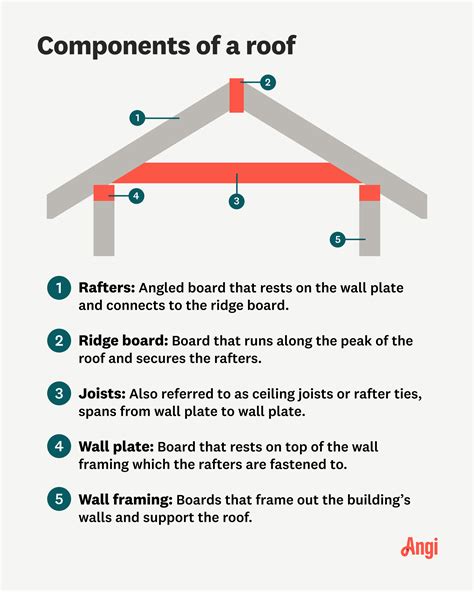 Components of a roof

2
1
4
3
5

1 Rafters: Angled board that rests on the wall plate and connects to the ridge board.

2 Ridge board: Board that runs along the peak of the roof and secures the rafters.

3 Joists: Also referred to as ceiling joists or rafter ties, spans from wall plate to wall plate.

4 Wall plate: Board that rests on top of the wall framing which the rafters are fastened to.

5 Wall framing: Boards that frame out the building's walls and support the roof.

Angi