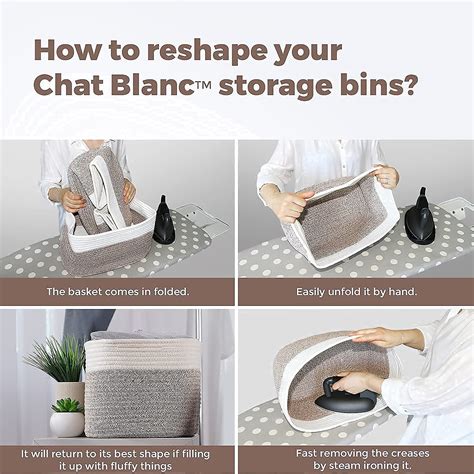 How to reshape your Chat Blanc™ storage bins?

The basket comes in folded.

Easily unfold it by hand.

It will return to its best shape if filling it up with fluffy things

Fast removing the creases by steam ironing it.