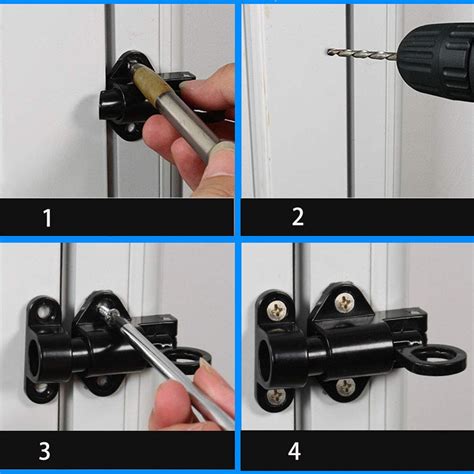 1

2

3

4