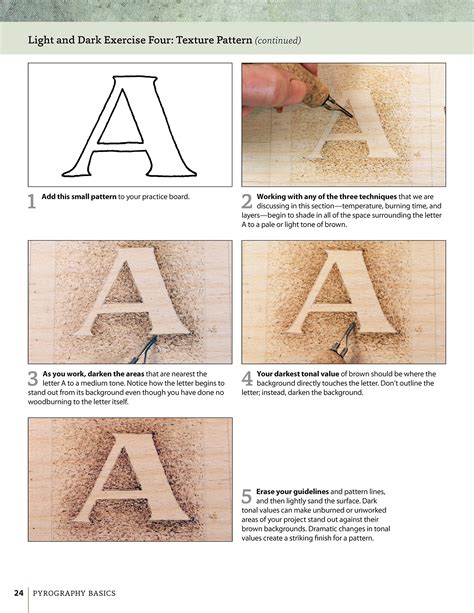 Light and Dark Exercise Four: Texture Pattern (continued)

A

1 Add this small pattern to your practice board.

2 Working with any of the three techniques that we are discussing in this section—temperature, burning time, and layers—begin to shade in all of the space surrounding the letter A to a pale or light tone of brown.

3 As you work, darken the areas that are nearest the letter A to a medium tone. Notice how the letter begins to stand out from its background even though you have done no woodburning to the letter itself.

4 Your darkest tonal value of brown should be where the background directly touches the letter. Don't outline the letter; instead, darken the background.

5 Erase your guidelines and pattern lines, and then lightly sand the surface. Dark tonal values can make unburned or unworked areas of your project stand out against their brown backgrounds. Dramatic changes in tonal values create a striking finish for a pattern.

24 PYROGRAPHY BASICS