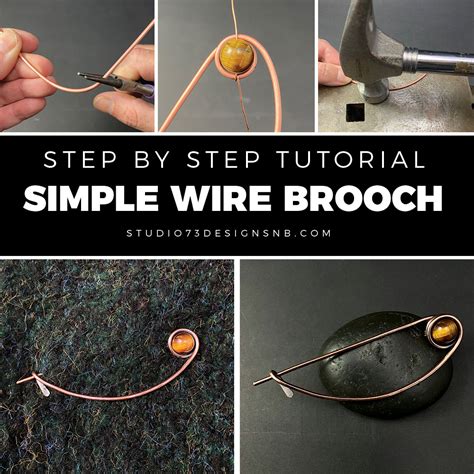 STEP BY STEP TUTORIAL
SIMPLE WIRE BROOCH
STUDIO73DESIGNSNB.COM