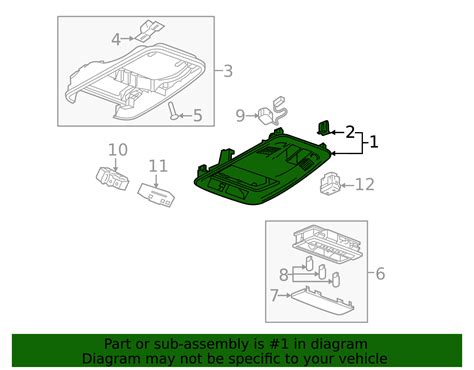 4
3
5
9
2
1
10
11
12
8
6
7

Part or sub-assembly is #1 in diagram
Diagram may not be specific to your vehicle