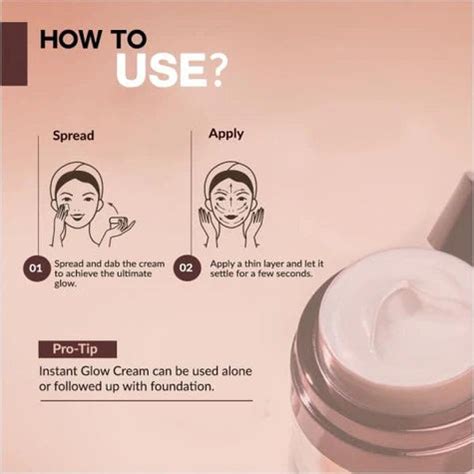 HOW TO USE?

Spread

01 Spread and dab the cream to achieve the ultimate glow.

Apply

02 Apply a thin layer and let it settle for a few seconds.

Pro-Tip

Instant Glow Cream can be used alone or followed up with foundation.