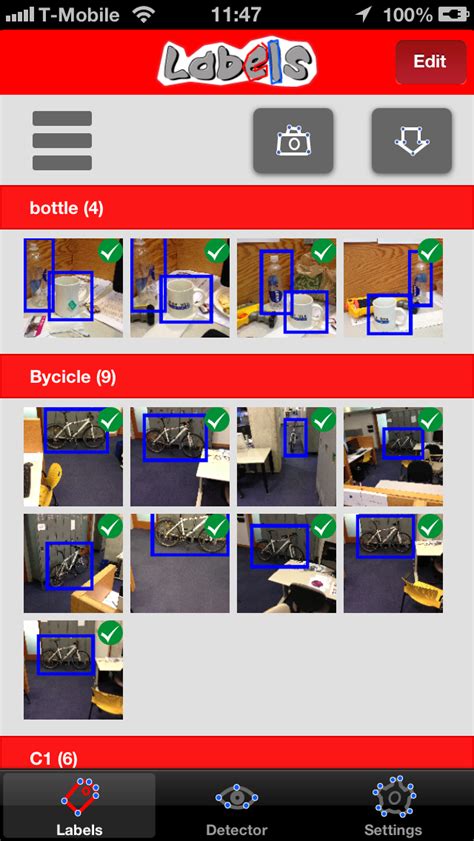 T-Mobile 11:47 100%

Labels

Edit

bottle (4)

Bycicle (9)

C1 (6)

Labels

Detector

Settings