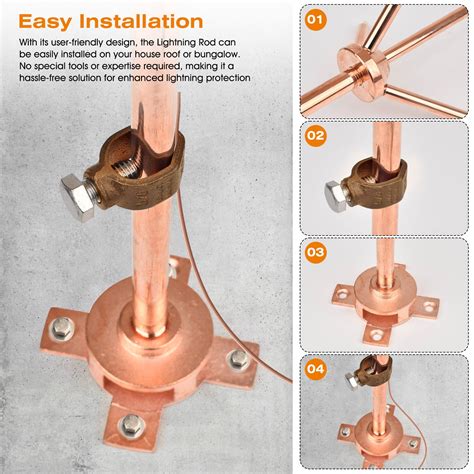 Easy Installation

With its user-friendly design, the Lightning Rod can be easily installed on your house roof or bungalow. No special tools or expertise required, making it a hassle-free solution for enhanced lightning protection

01

02

03

04