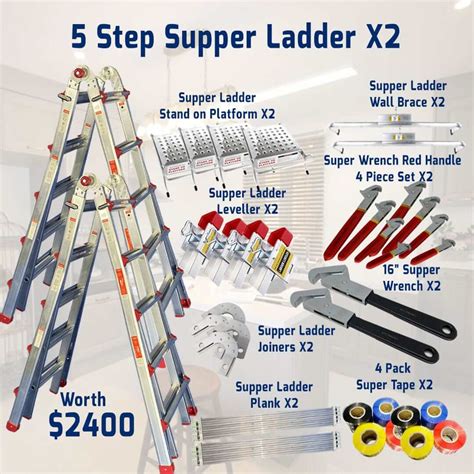 5 Step Supper Ladder X2

Supper Ladder Stand on Platform X2

Supper Ladder Wall Brace X2

Super Wrench Red Handle 4 Piece Set X2

Supper Ladder Leveller X2

16" Supper Wrench X2

Supper Ladder Joiners X2

4 Pack Super Tape X2

Supper Ladder Plank X2

Worth $2400