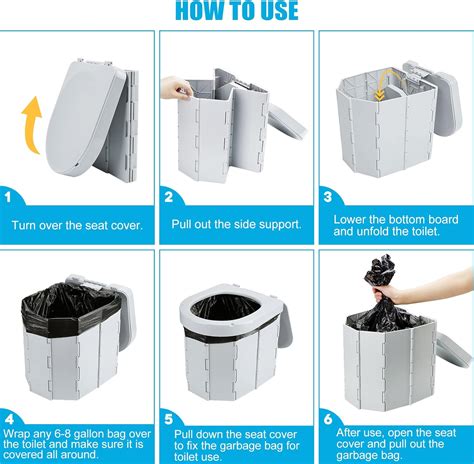 HOW TO USE

1
Turn over the seat cover.

2
Pull out the side support.

3
Lower the bottom board and unfold the toilet.

4
Wrap any 6-8 gallon bag over the toilet and make sure it is covered all around.

5
Pull down the seat cover to fix the garbage bag for toilet use.

6
After use, open the seat cover and pull out the garbage bag.