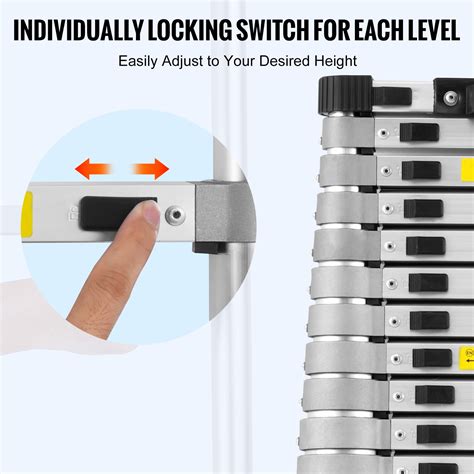 INDIVIDUALLY LOCKING SWITCH FOR EACH LEVEL

Easily Adjust to Your Desired Height