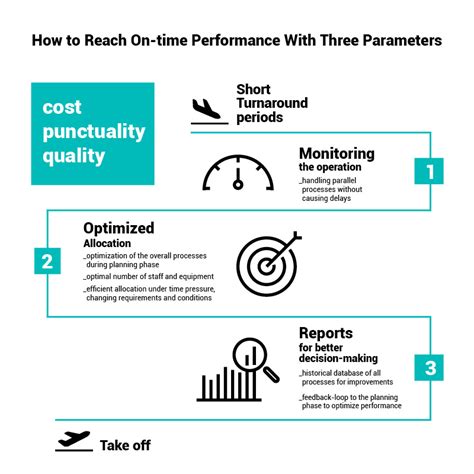 How to Reach On-time Performance With Three Parameters

cost
punctuality
quality

Short Turnaround periods

Monitoring the operation
_handling parallel processes without causing delays

1

Optimized Allocation
_optimization of the overall processes during planning phase
_optimal number of staff and equipment
_efficient allocation under time pressure, changing requirements and conditions

2

Reports for better decision-making
_historical database of all processes for improvements
_feedback-loop to the planning phase to optimize performance

3

Take off