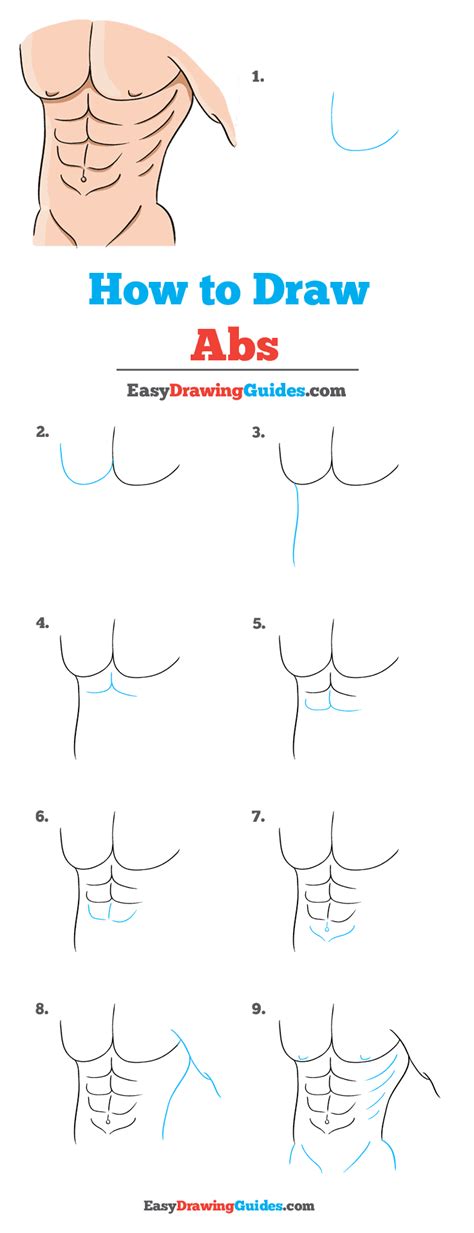 1.

How to Draw
Abs

EasyDrawingGuides.com

2.

3.

4.

5.

6.

7.

8.

9.

EasyDrawingGuides.com