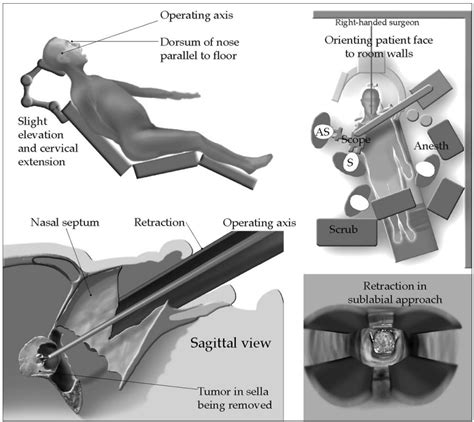 Operating axis

Dorsum of nose parallel to floor

Slight elevation and cervical extension

Right-handed surgeon

Orienting patient face to room walls

AS

Scope

S

Anesth

Scrub

Nasal septum

Retraction

Operating axis

Sagittal view

Tumor in sella being removed

Retraction in sublabial approach