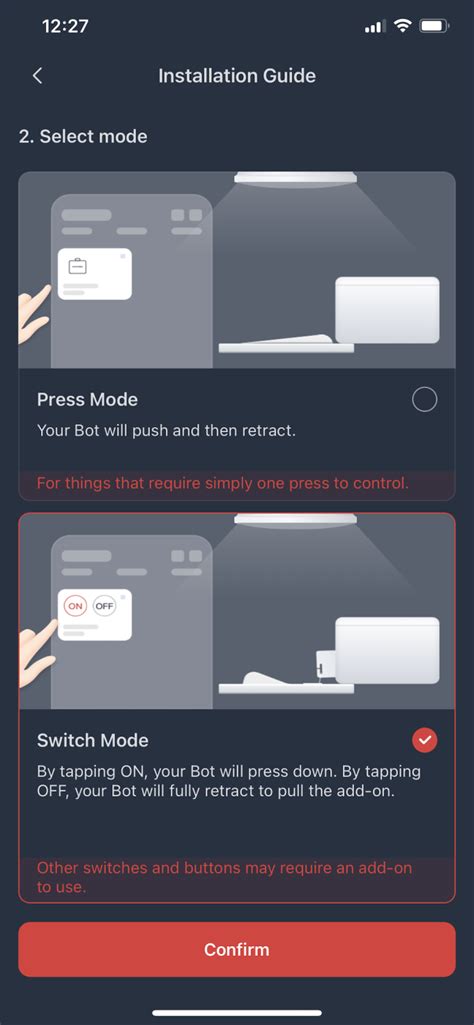 12:27

Installation Guide

2. Select mode

Press Mode

Your Bot will push and then retract.

For things that require simply one press to control.

ON OFF

Switch Mode

By tapping ON, your Bot will press down. By tapping OFF, your Bot will fully retract to pull the add-on.

Other switches and buttons may require an add-on to use.

Confirm