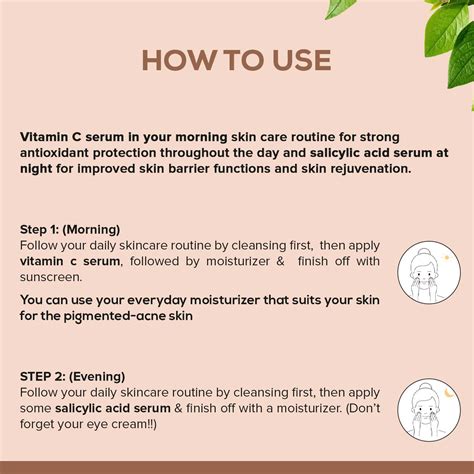 HOW TO USE

Vitamin C serum in your morning skin care routine for strong antioxidant protection throughout the day and salicylic acid serum at night for improved skin barrier functions and skin rejuvenation.

Step 1: (Morning)
Follow your daily skincare routine by cleansing first, then apply vitamin c serum, followed by moisturizer & finish off with sunscreen.

You can use your everyday moisturizer that suits your skin for the pigmented-acne skin

STEP 2: (Evening)
Follow your daily skincare routine by cleansing first, then apply some salicylic acid serum & finish off with a moisturizer. (Don't forget your eye cream!!)