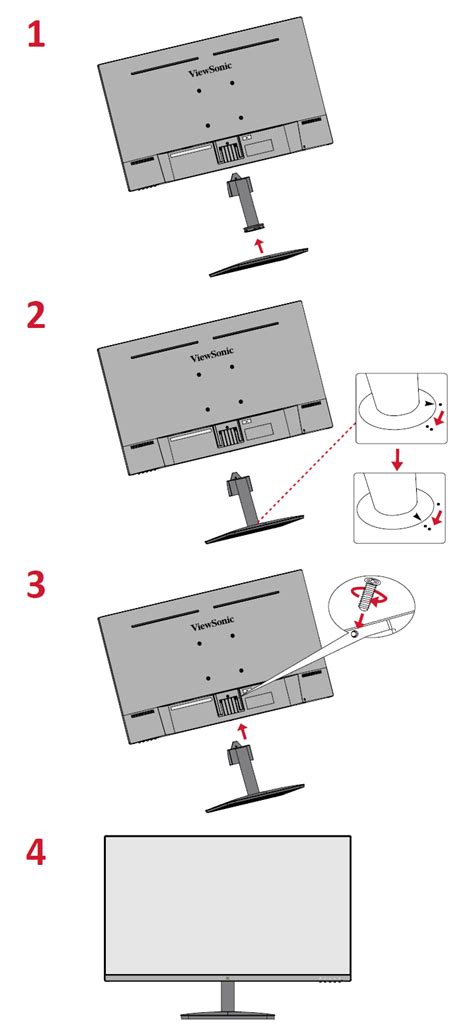 1

ViewSonic

2

ViewSonic

3

ViewSonic

4