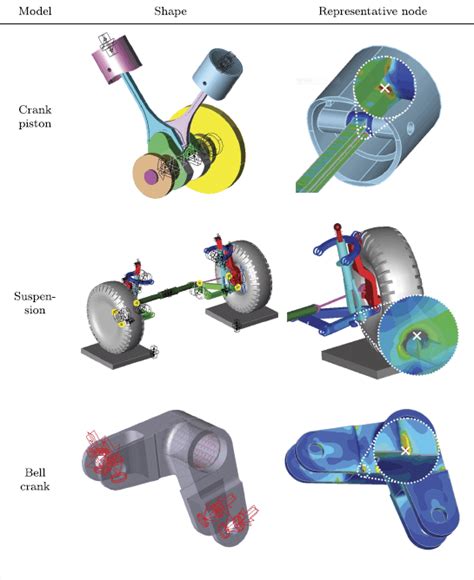 | Model | Shape | Representative node |
|---|---|---|
| Crank piston | | |
| Suspension | | |
| Bell crank | | |