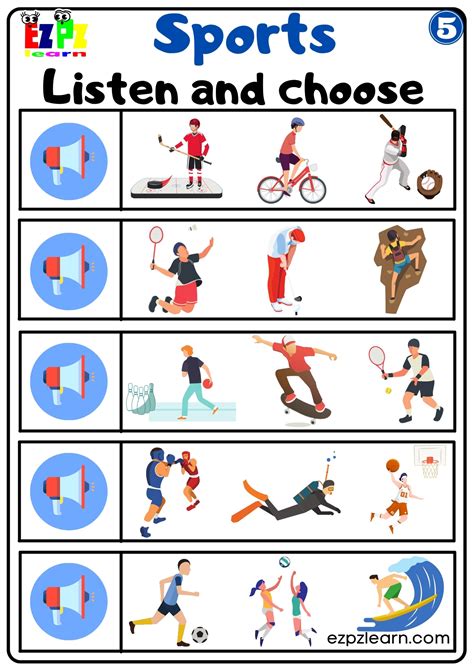 EZPZ learn

Sports

5

Listen and choose

01

ezpzlearn.com