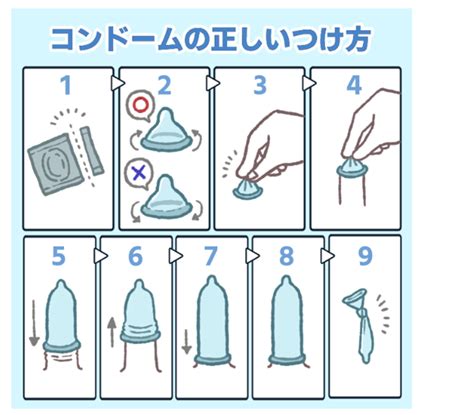 コンドームの正しいつけ方

1

2

○

×

3

4

5

6

7

8

9