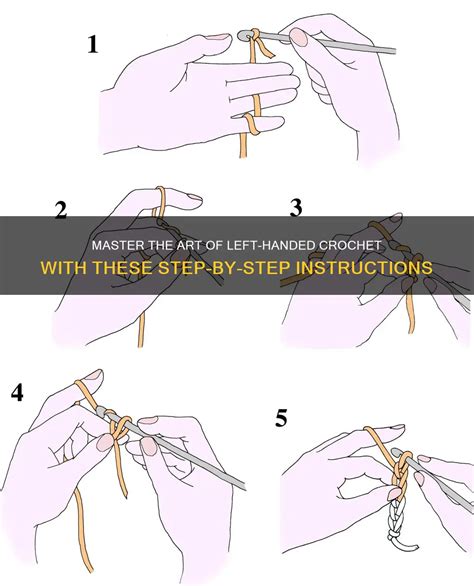 1

2

3

MASTER THE ART OF LEFT-HANDED CROCHET
WITH THESE STEP-BY-STEP INSTRUCTIONS

4

5