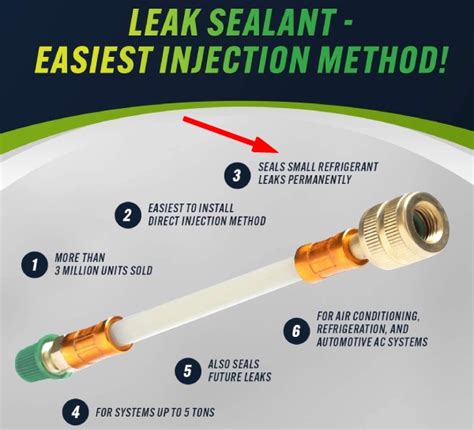 LEAK SEALANT - EASIEST INJECTION METHOD!

3 SEALS SMALL REFRIGERANT LEAKS PERMANENTLY

2 EASIEST TO INSTALL DIRECT INJECTION METHOD

1 MORE THAN 3 MILLION UNITS SOLD

6 FOR AIR CONDITIONING, REFRIGERATION, AND AUTOMOTIVE AC SYSTEMS

5 ALSO SEALS FUTURE LEAKS

4 FOR SYSTEMS UP TO 5 TONS