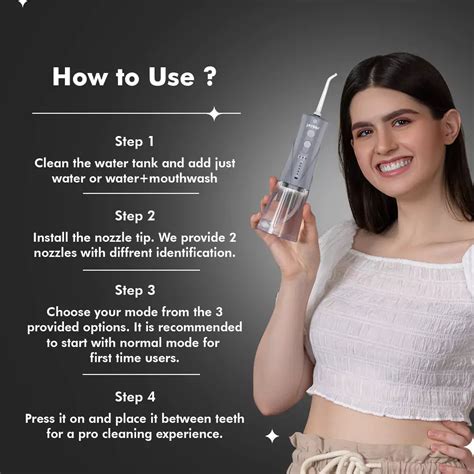 How to Use ?

Step 1
Clean the water tank and add just water or water+mouthwash

Step 2
Install the nozzle tip. We provide 2 nozzles with diffrent identification.

Step 3
Choose your mode from the 3 provided options. It is recommended to start with normal mode for first time users.

Step 4
Press it on and place it between teeth for a pro cleaning experience.