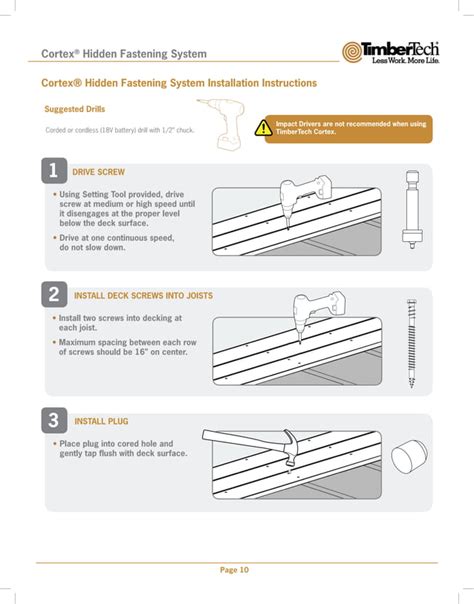 Cortex® Hidden Fastening System

TimberTech
Less Work. More Life.

Cortex® Hidden Fastening System Installation Instructions

Suggested Drills

Corded or cordless (18V battery) drill with 1/2" chuck.

Impact Drivers are not recommended when using TimberTech Cortex.

1 DRIVE SCREW

• Using Setting Tool provided, drive screw at medium or high speed until it disengages at the proper level below the deck surface.

• Drive at one continuous speed, do not slow down.

2 INSTALL DECK SCREWS INTO JOISTS

• Install two screws into decking at each joist.

• Maximum spacing between each row of screws should be 16" on center.

3 INSTALL PLUG

• Place plug into cored hole and gently tap flush with deck surface.

Page 10