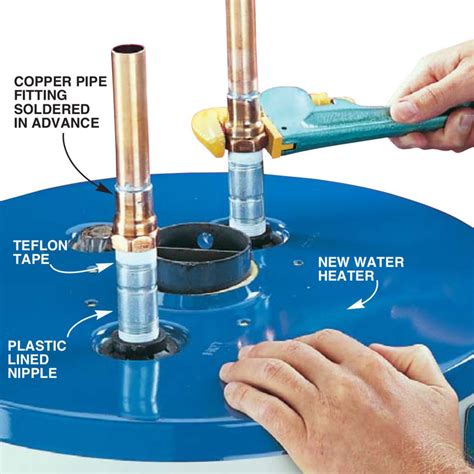 COPPER PIPE FITTING SOLDERED IN ADVANCE

TEFLON TAPE

NEW WATER HEATER

PLASTIC LINED NIPPLE

HOT