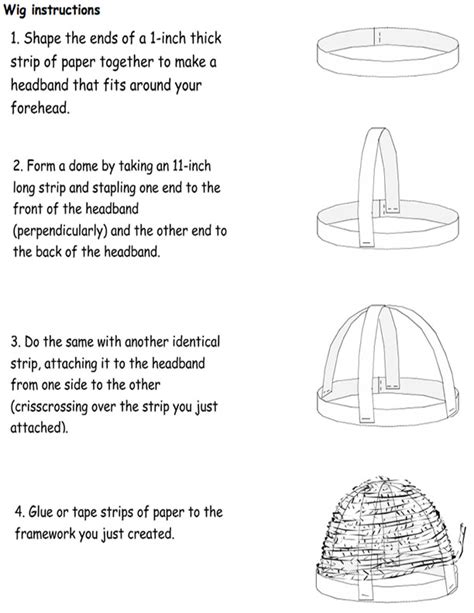 Wig instructions

1. Shape the ends of a 1-inch thick strip of paper together to make a headband that fits around your forehead.

2. Form a dome by taking an 11-inch long strip and stapling one end to the front of the headband (perpendicularly) and the other end to the back of the headband.

3. Do the same with another identical strip, attaching it to the headband from one side to the other (crisscrossing over the strip you just attached).

4. Glue or tape strips of paper to the framework you just created.