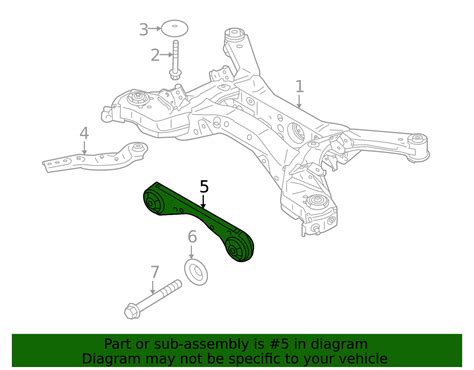 3
2
1
4
5
6
7

Part or sub-assembly is #5 in diagram
Diagram may not be specific to your vehicle