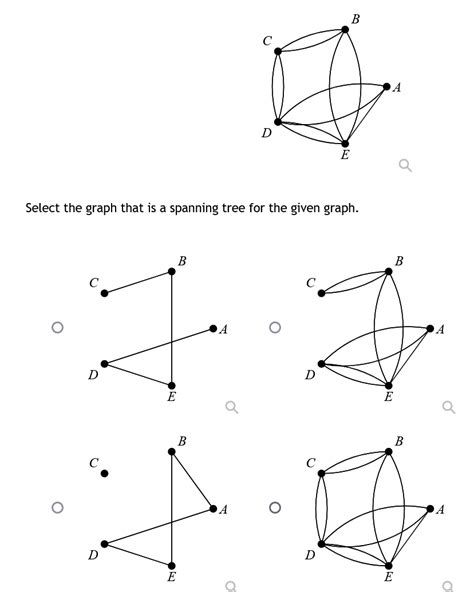 B
C
A
D
E

Select the graph that is a spanning tree for the given graph.

B
C
A
D
E

B
C
A
D
E

B
C
A
D
E

B
C
A
D
E