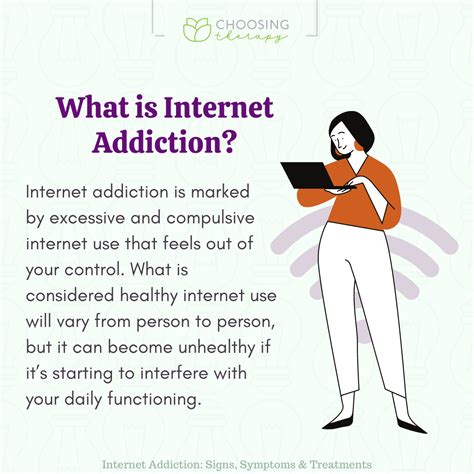 CHOOSING therapy

What is Internet Addiction?

Internet addiction is marked by excessive and compulsive internet use that feels out of your control. What is considered healthy internet use will vary from person to person, but it can become unhealthy if it's starting to interfere with your daily functioning.

Internet Addiction: Signs, Symptoms & Treatments