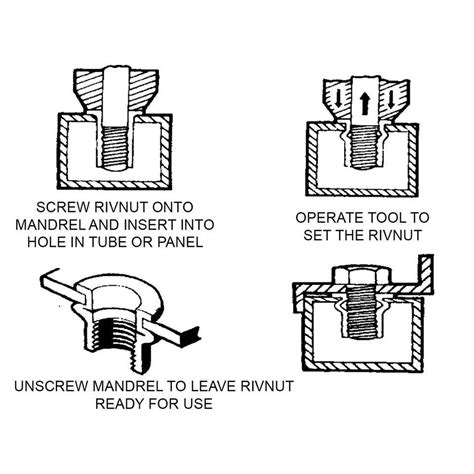 SCREW RIVNUT ONTO MANDREL AND INSERT INTO HOLE IN TUBE OR PANEL

OPERATE TOOL TO SET THE RIVNUT

UNSCREW MANDREL TO LEAVE RIVNUT READY FOR USE