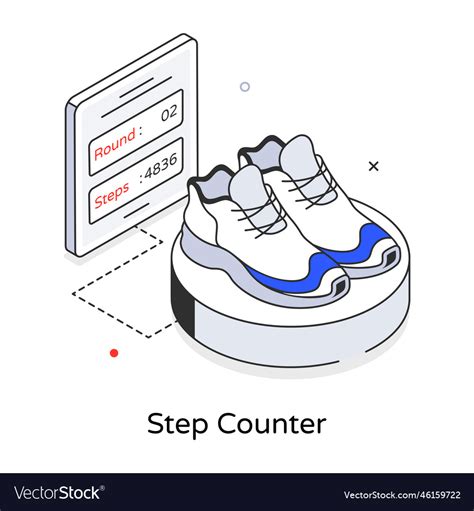 Round : 02

Steps :4836

Step Counter

VectorStock®

VectorStock.com/46159722