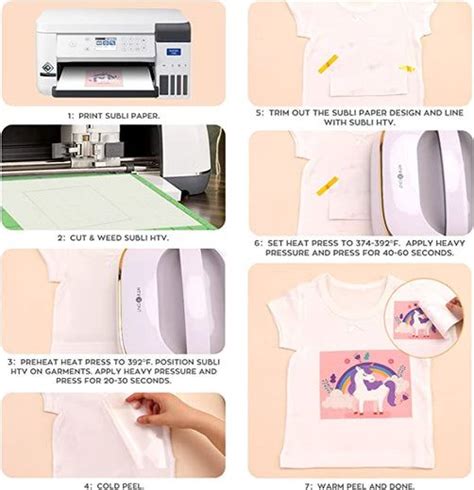 1: PRINT SUBLI PAPER.

2: CUT & WEED SUBLI HTV.

3: PREHEAT HEAT PRESS TO 392°F. POSITION SUBLI HTV ON GARMENTS. APPLY HEAVY PRESSURE AND PRESS FOR 20-30 SECONDS.

4: COLD PEEL.

5: TRIM OUT THE SUBLI PAPER DESIGN AND LINE WITH SUBLI HTV.

6: SET HEAT PRESS TO 374-392°F. APPLY HEAVY PRESSURE AND PRESS FOR 40-60 SECONDS.

7: WARM PEEL AND DONE.