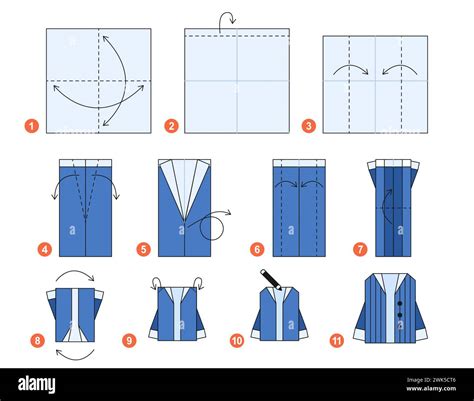 1
2
3
4
5
6
7
8
9
10
11
alamy
Image ID: 2WK5CT6
www.alamy.com