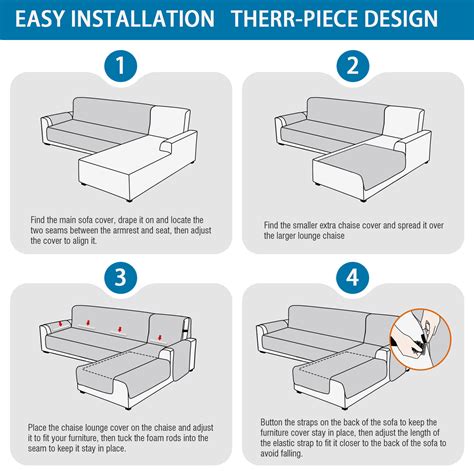 EASY INSTALLATION THERR-PIECE DESIGN

1

Find the main sofa cover, drape it on and locate the two seams between the armrest and seat, then adjust the cover to align it.

2

Find the smaller extra chaise cover and spread it over the larger lounge chaise

3

Place the chaise lounge cover on the chaise and adjust it to fit your furniture, then tuck the foam rods into the seam to keep it stay in place.

4

Button the straps on the back of the sofa to keep the furniture cover stay in place, then adjust the length of the elastic strap to fit it closer to the back of the sofa to avoid falling.