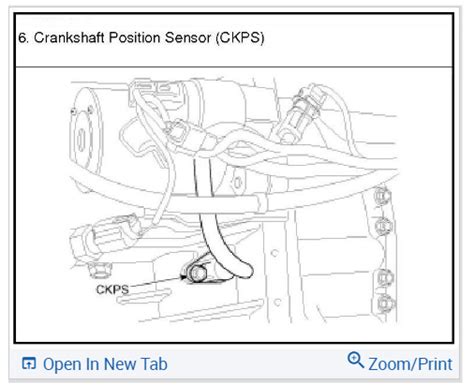 6. Crankshaft Position Sensor (CKPS)

CKPS

Open In New Tab

Zoom/Print