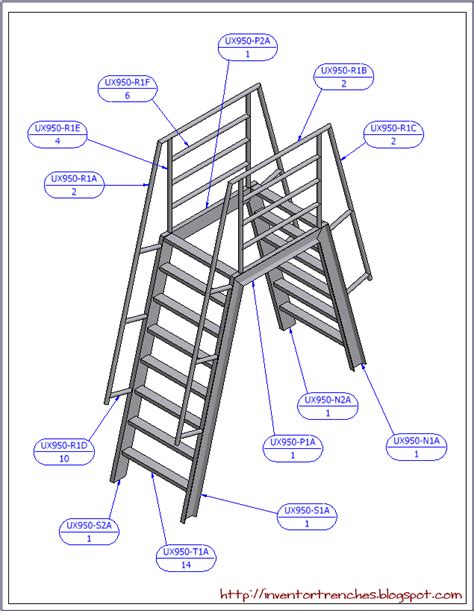 UX950-P2A
1

UX950-R1F
6

UX950-R1B
2

UX950-R1E
4

UX950-R1C
2

UX950-R1A
2

UX950-N2A
1

UX950-R1D
10

UX950-P1A
1

UX950-N1A
1

UX950-S1A
1

UX950-S2A
1

UX950-T1A
14

http://inventortrenches.blogspot.com