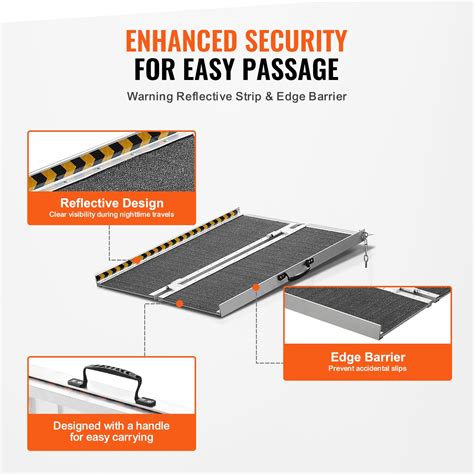 ENHANCED SECURITY
FOR EASY PASSAGE

Warning Reflective Strip & Edge Barrier

Reflective Design
Clear visibility during nighttime travels

Edge Barrier
Prevent accidental slips

Designed with a handle for easy carrying