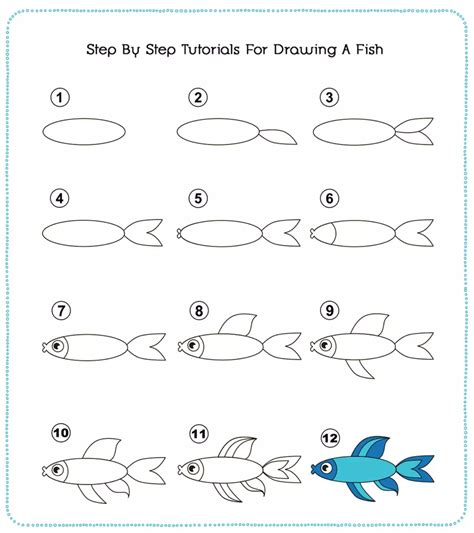 Step By Step Tutorials For Drawing A Fish

1

2

3

4

5

6

7

8

9

10

11

12