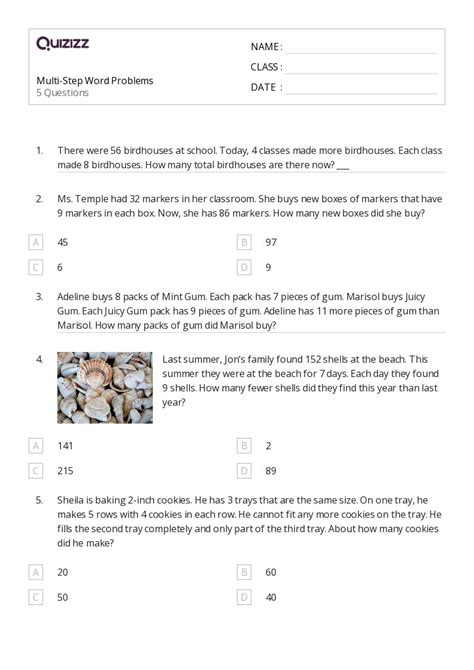 Quizizz

Multi-Step Word Problems
5 Questions

NAME :
CLASS :
DATE :

1. There were 56 birdhouses at school. Today, 4 classes made more birdhouses. Each class made 8 birdhouses. How many total birdhouses are there now? ___

2. Ms. Temple had 32 markers in her classroom. She buys new boxes of markers that have 9 markers in each box. Now, she has 86 markers. How many new boxes did she buy?

A 45
B 97
C 6
D 9

3. Adeline buys 8 packs of Mint Gum. Each pack has 7 pieces of gum. Marisol buys Juicy Gum. Each Juicy Gum pack has 9 pieces of gum. Adeline has 11 more pieces of gum than Marisol. How many packs of gum did Marisol buy?

4. Last summer, Jon's family found 152 shells at the beach. This summer they were at the beach for 7 days. Each day they found 9 shells. How many fewer shells did they find this year than last year?

A 141
B 2
C 215
D 89

5. Sheila is baking 2-inch cookies. He has 3 trays that are the same size. On one tray, he makes 5 rows with 4 cookies in each row. He cannot fit any more cookies on the tray. He fills the second tray completely and only part of the third tray. About how many cookies did he make?

A 20
B 60
C 50
D 40