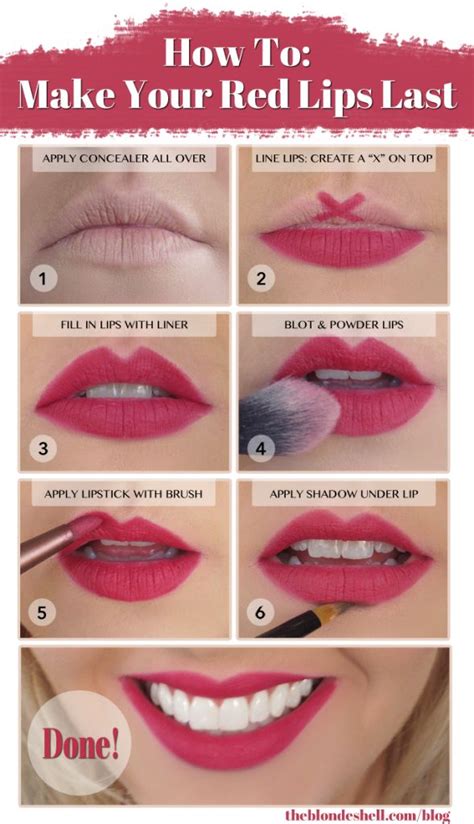 How To:
Make Your Red Lips Last

APPLY CONCEALER ALL OVER
1

LINE LIPS: CREATE A "X" ON TOP
2

FILL IN LIPS WITH LINER
3

BLOT & POWDER LIPS
4

APPLY LIPSTICK WITH BRUSH
5

APPLY SHADOW UNDER LIP
6

Done!

theblondeshell.com/blog